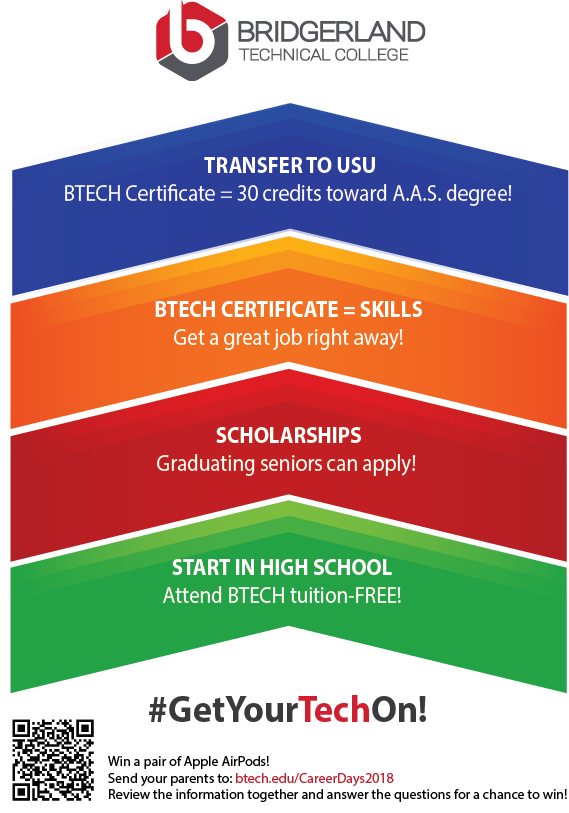 BRIDGERLAND
TECHNICAL COLLEGE

TRANSFER TO USU
BTECH Certificate = 30 credits toward A.A.S. degree!

BTECH CERTIFICATE = SKILLS
Get a great job right away!

SCHOLARSHIPS
Graduating seniors can apply!

START IN HIGH SCHOOL
Attend BTECH tuition-FREE!

#GetYourTechOn!

Win a pair of Apple AirPods!
Send your parents to: btech.edu/CareerDays2018
Review the information together and answer the questions for a chance to win!